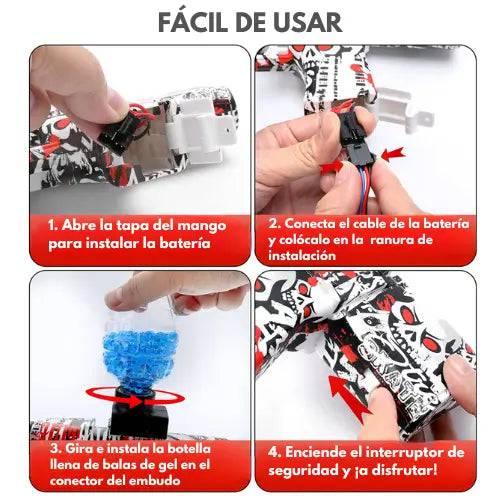 FÁCIL DE USAR

1. Abre la tapa del mango para instalar la batería

2. Conecta el cable de la batería y colócalo en la ranura de instalación

3. Gira e instala la botella llena de balas de gel en el conector del embudo

4. Enciende el interruptor de seguridad y ¡a disfrutar!